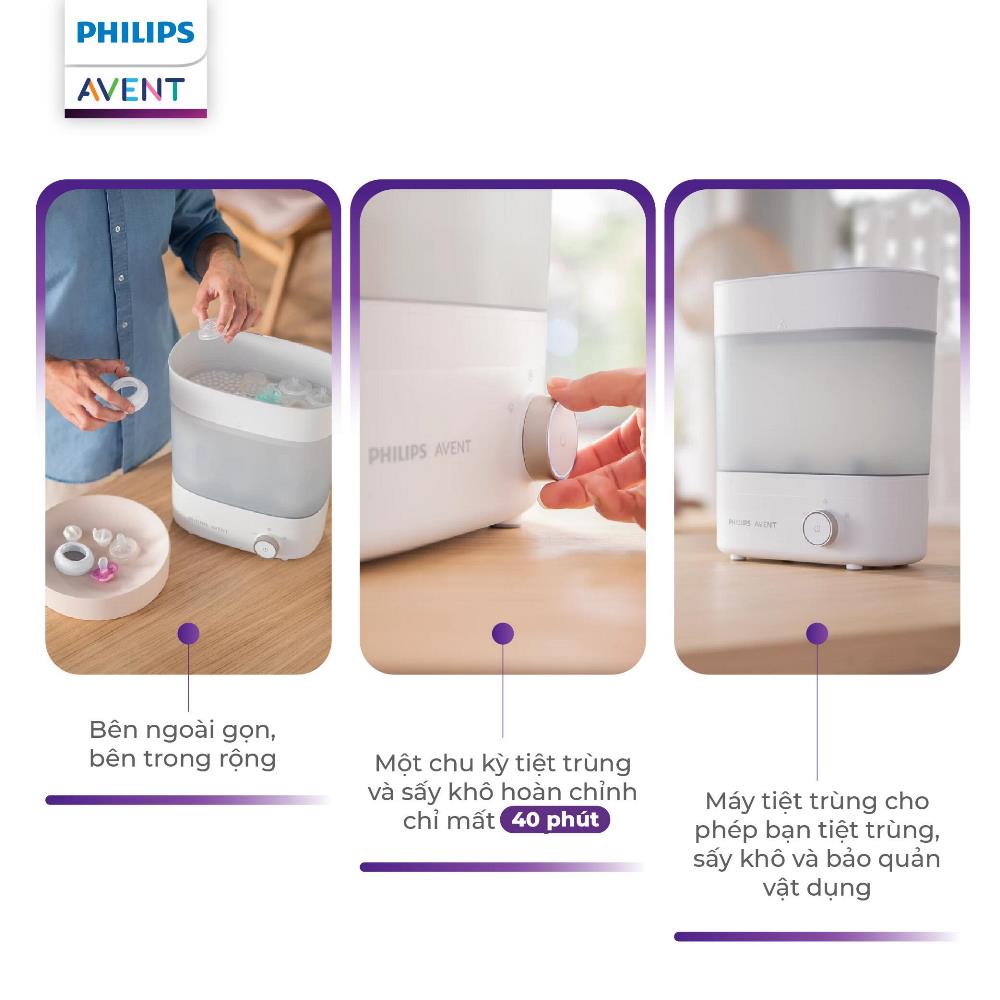 PHILIPS
AVENT

PHILIPS AVENT

PHILIPS AVENT

PHILIPS AVENT

Bên ngoài gọn, bên trong rộng

Một chu kỳ tiệt trùng và sấy khô hoàn chỉnh chỉ mất 40 phút

Máy tiệt trùng cho phép bạn tiệt trùng, sấy khô và bảo quản vật dụng