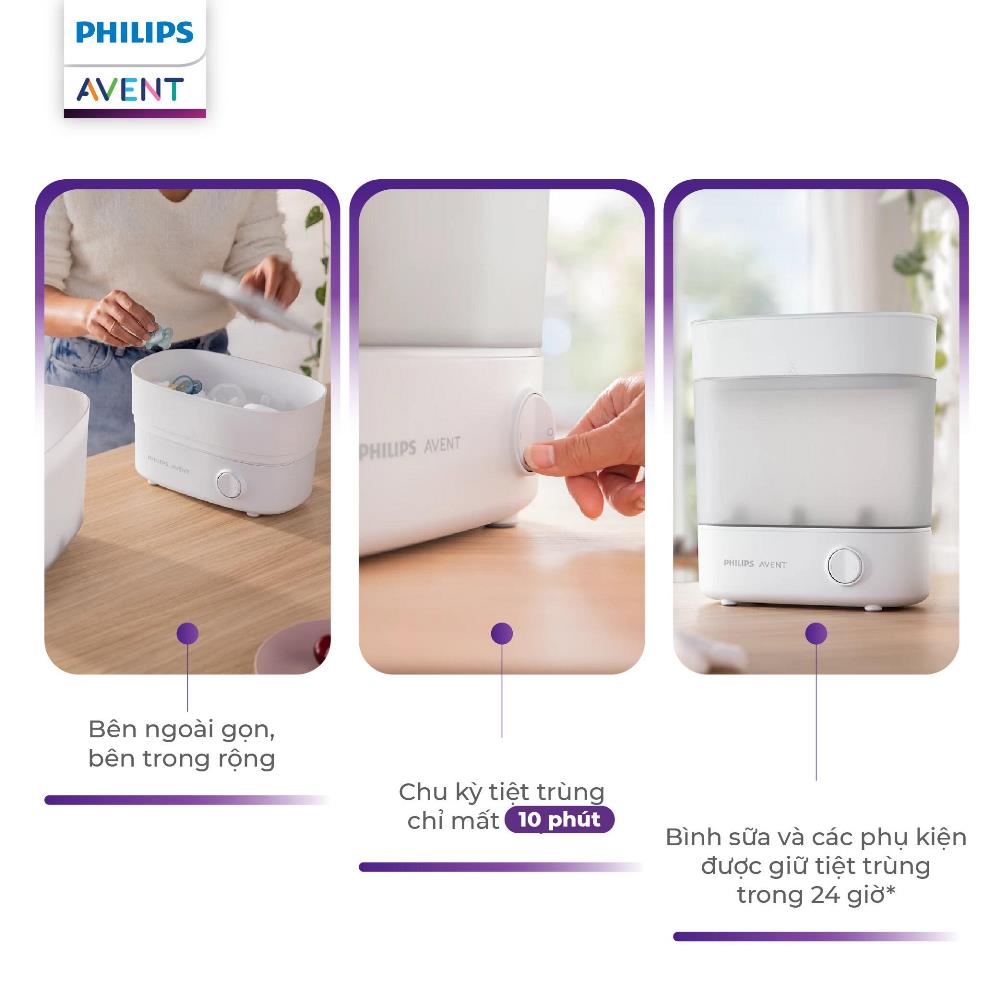 PHILIPS
AVENT

PHILIPS AVENT

PHILIPS AVENT

PHILIPS AVENT

Bên ngoài gọn, bên trong rộng

Chu kỳ tiệt trùng chỉ mất 10 phút

Bình sữa và các phụ kiện được giữ tiệt trùng trong 24 giờ*